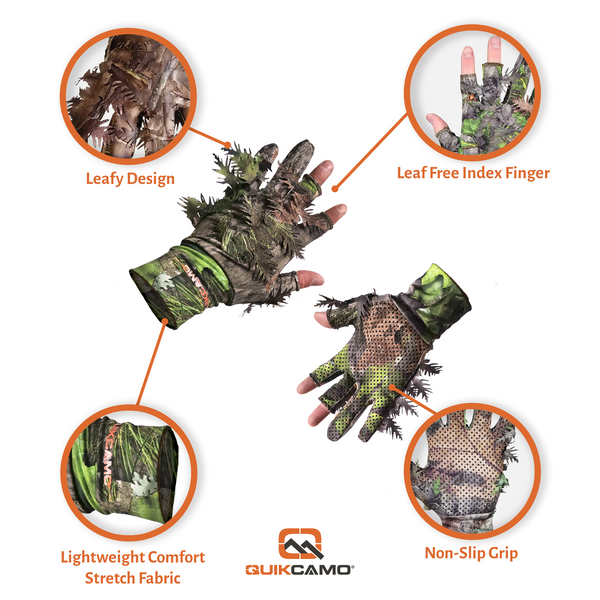 Leafy Design

Leaf Free Index Finger

QUIKCAMO

QUIKCAMO

Lightweight Comfort Stretch Fabric

QUIKCAMO®

Non-Slip Grip